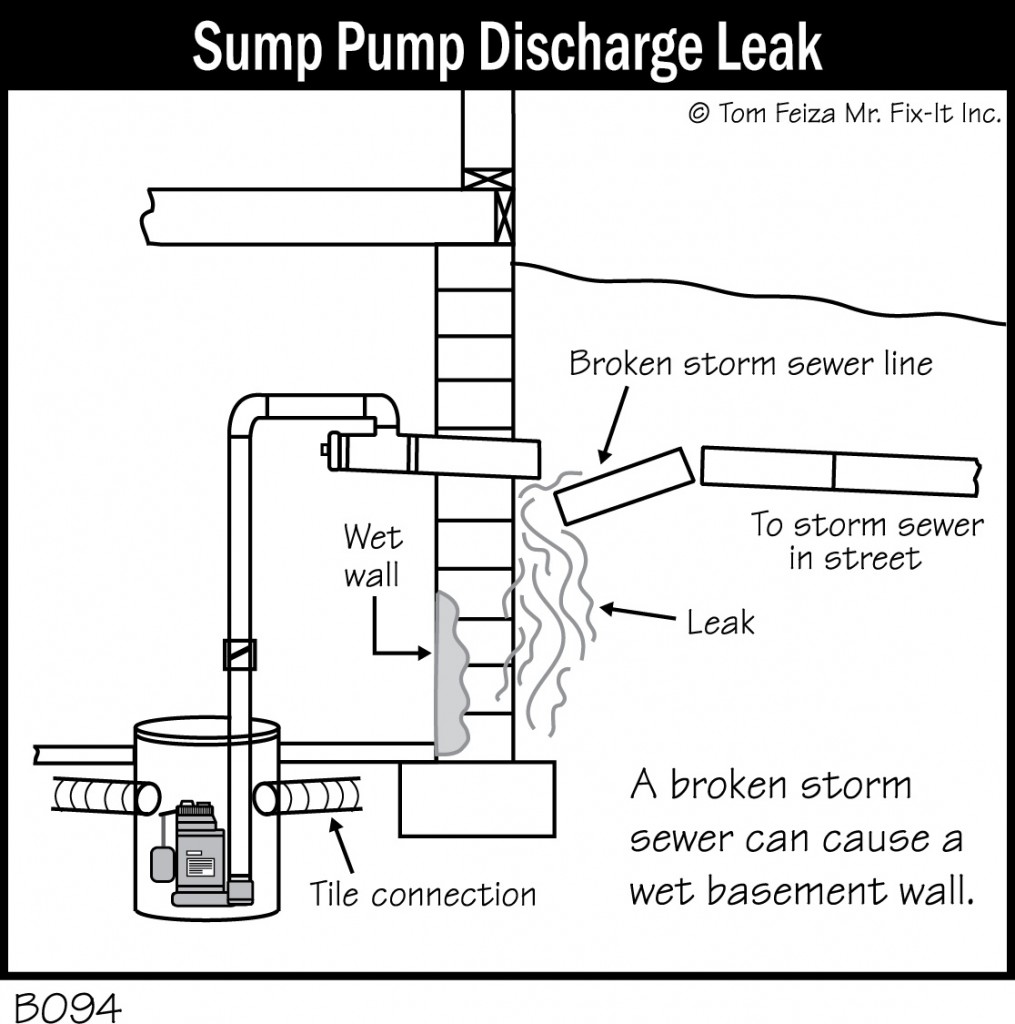 Sump Pump Discharge Leak

© Tom Feiza Mr. Fix-It Inc.

Broken storm sewer line

To storm sewer in street

Wet wall

Leak

Tile connection

A broken storm sewer can cause a wet basement wall.

B094